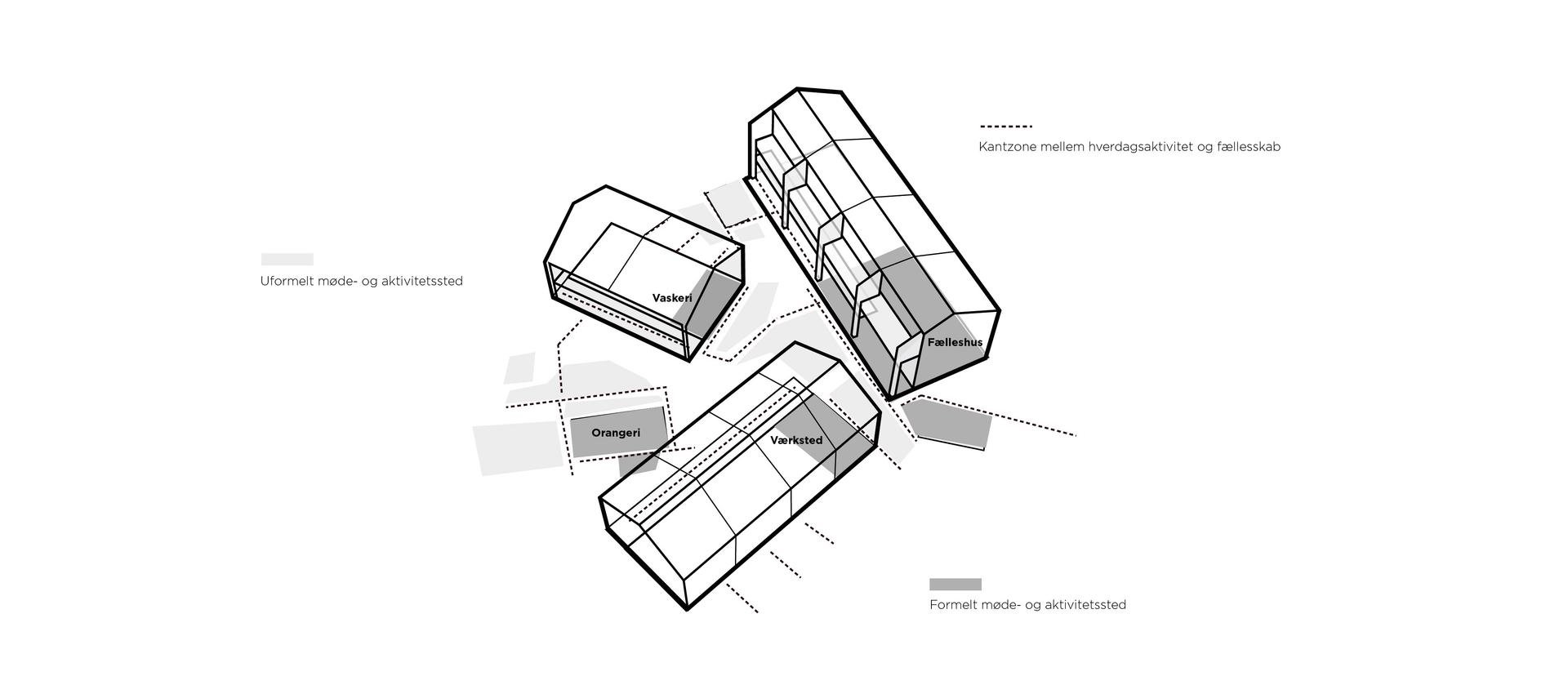 Kantzone mellem hverdagsaktivitet og fællesskab

Uformelt møde- og aktivitetssted

Vaskeri

Fælleshus

Orangeri

Værksted

Formelt møde- og aktivitetssted