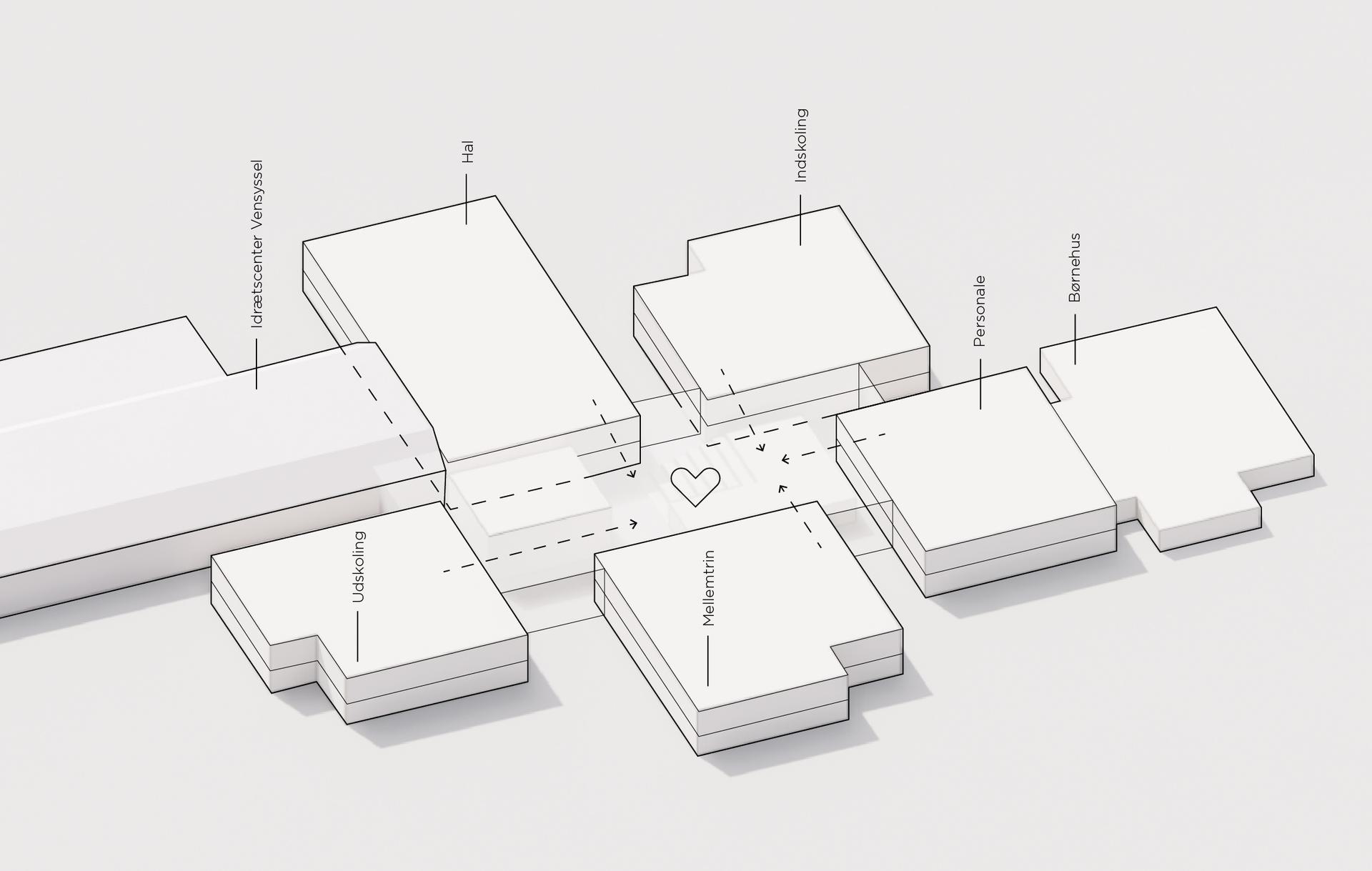 Idrætscenter Vensyssel

Hal

Indskoling

Personale

Børnehus

Udskoling

Mellemtrin