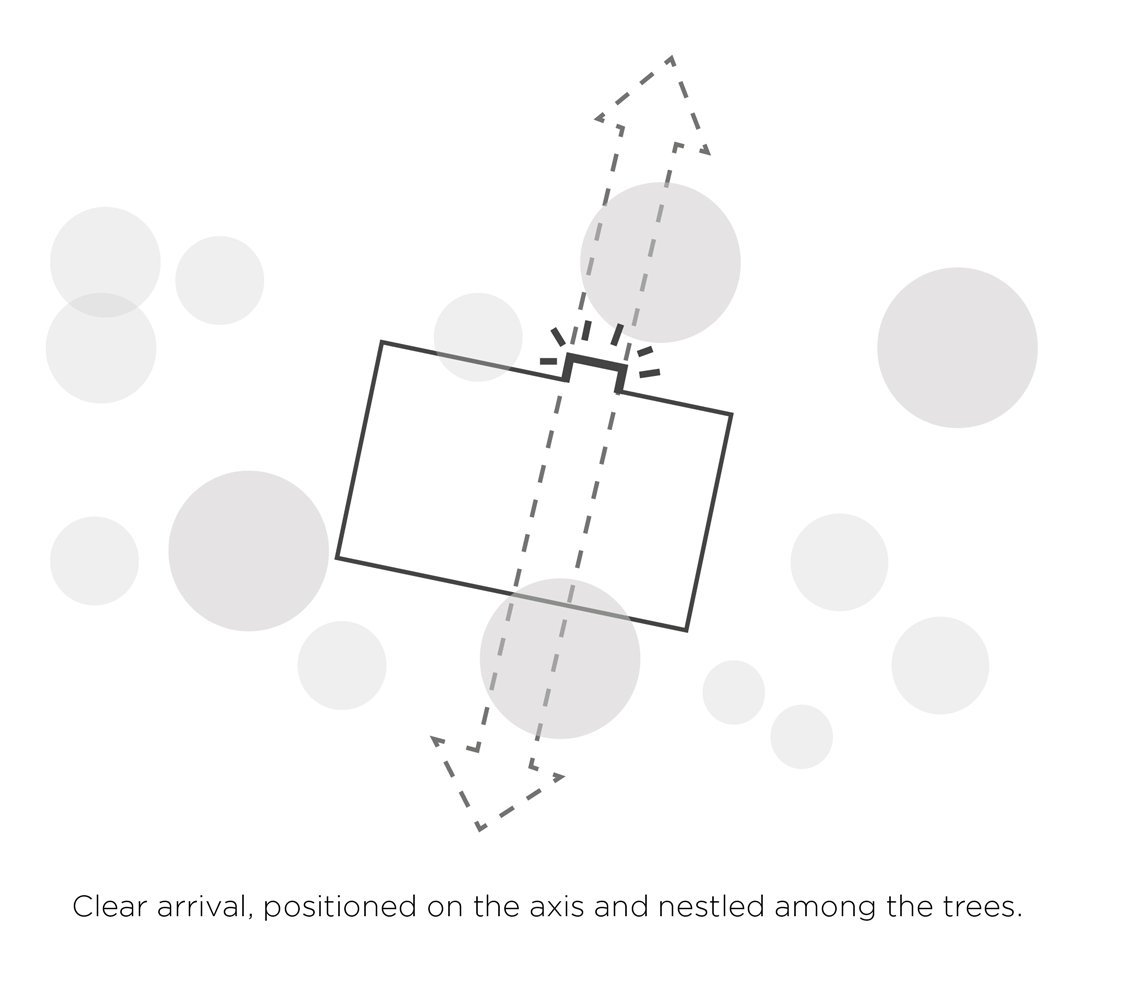 Clear arrival, positioned on the axis and nestled among the trees.